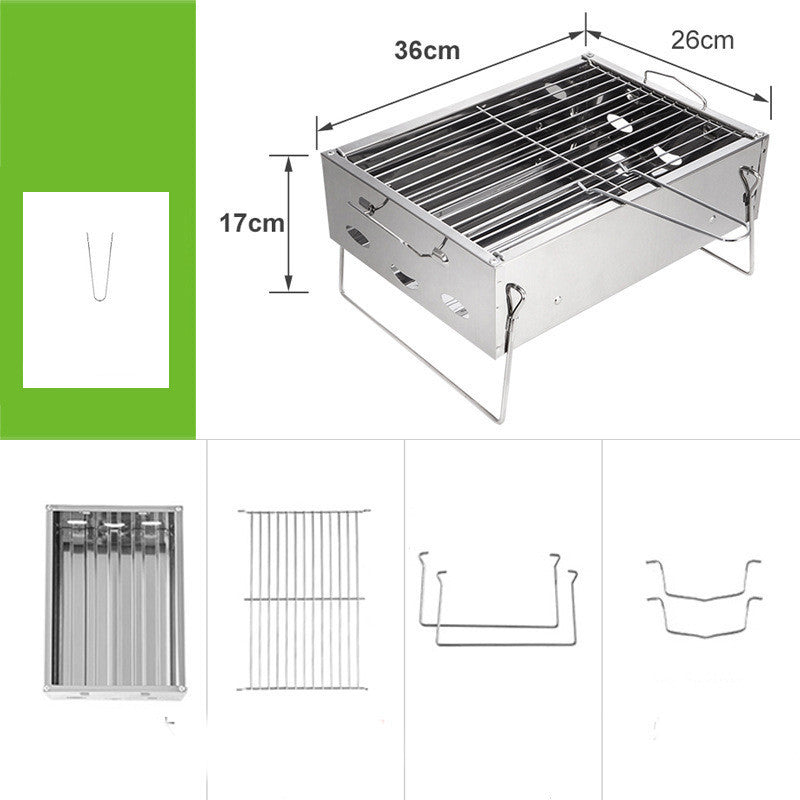 36cm
26cm
17cm